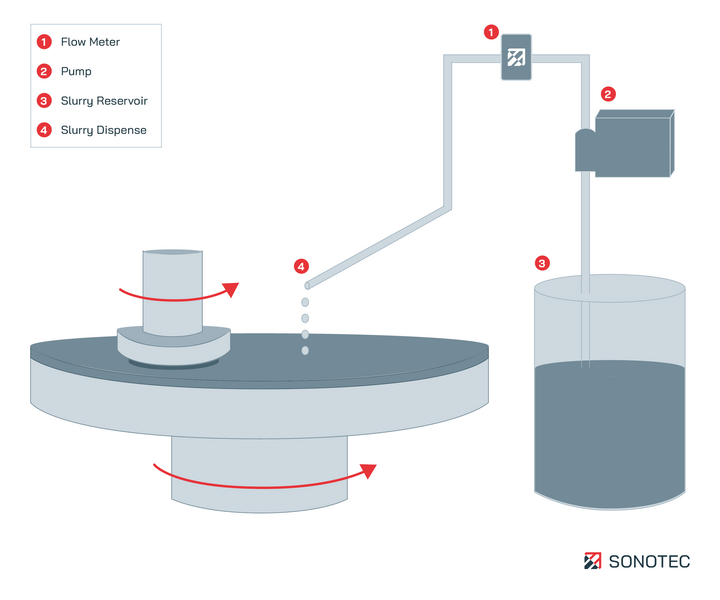 1 Flow Meter
2 Pump
3 Slurry Reservoir
4 Slurry Dispense

1

2

4

3

SONOTEC