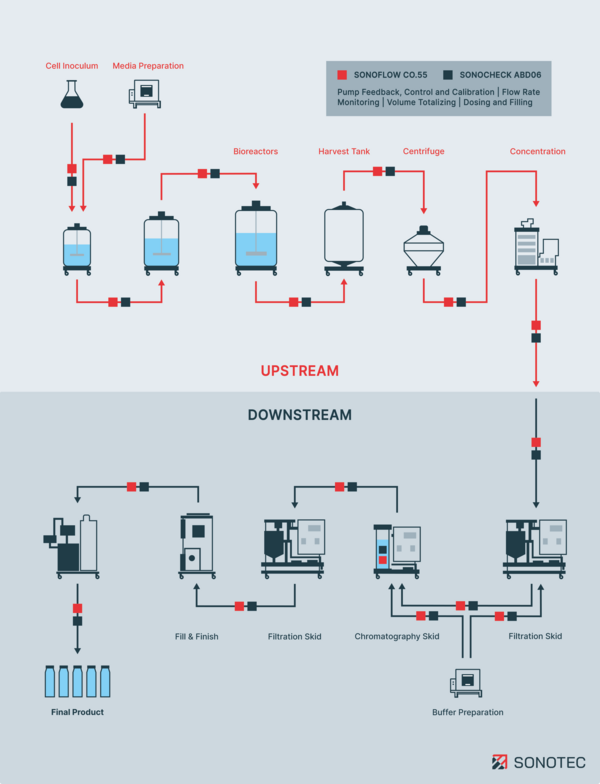 Cell Inoculum

Media Preparation

SONOFLOW CO.55
SONOCHECK ABD06
Pump Feedback, Control and Calibration | Flow Rate Monitoring | Volume Totalizing | Dosing and Filling

Bioreactors

Harvest Tank

Centrifuge

Concentration

UPSTREAM

DOWNSTREAM

Fill & Finish

Filtration Skid

Chromatography Skid

Filtration Skid

Final Product

Buffer Preparation

SONOTEC